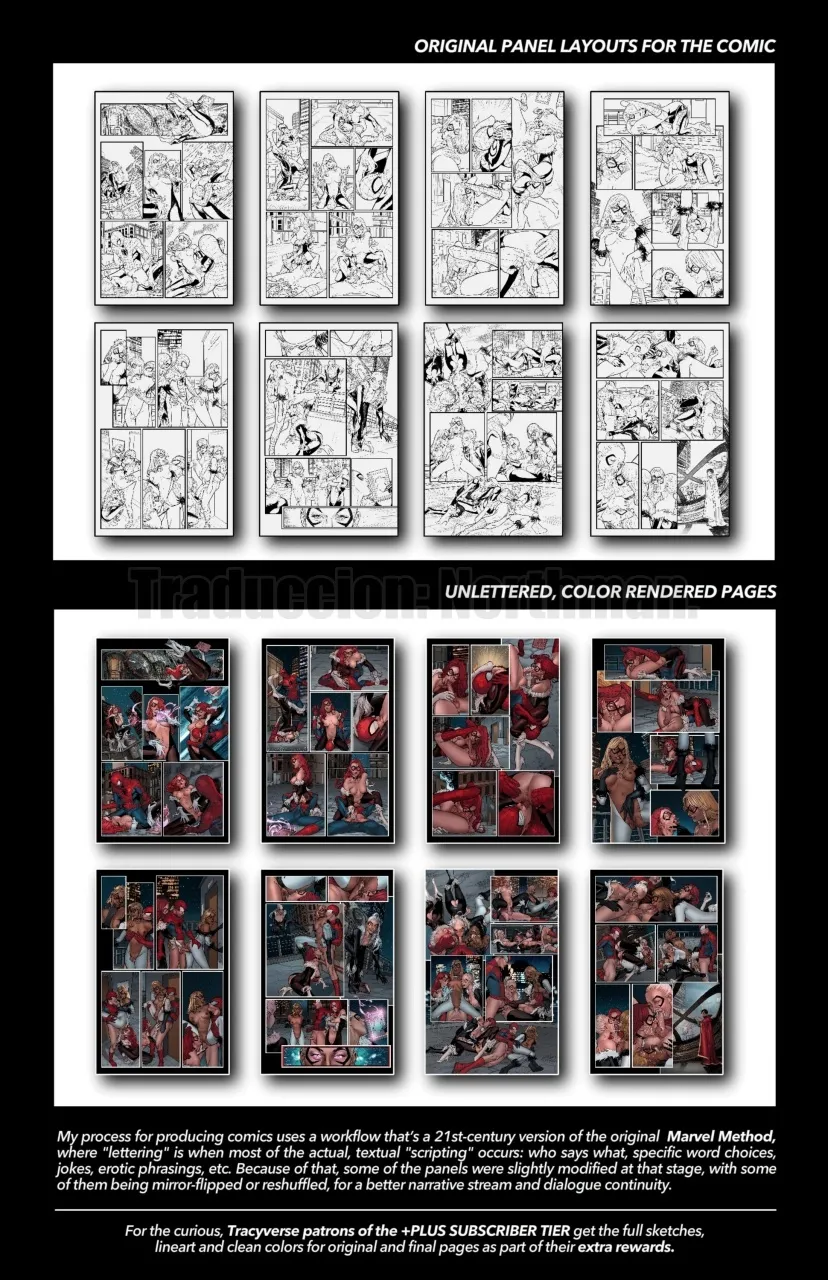 ORIGINAL PANEL LAYOUTS FOR THE COMIC

Traduccion: Northman.

UNLETTERED, COLOR RENDERED PAGES

My process for producing comics uses a workflow that's a 21st-century version of the original Marvel Method, where "lettering" is when most of the actual, textual "scripting" occurs: who says what, specific word choices, jokes, erotic phrasings, etc. Because of that, some of the panels were slightly modified at that stage, with some of them being mirror-flipped or reshuffled, for a better narrative stream and dialogue continuity.

For the curious, Tracyverse patrons of the +PLUS SUBSCRIBER TIER get the full sketches, lineart and clean colors for original and final pages as part of their extra rewards.